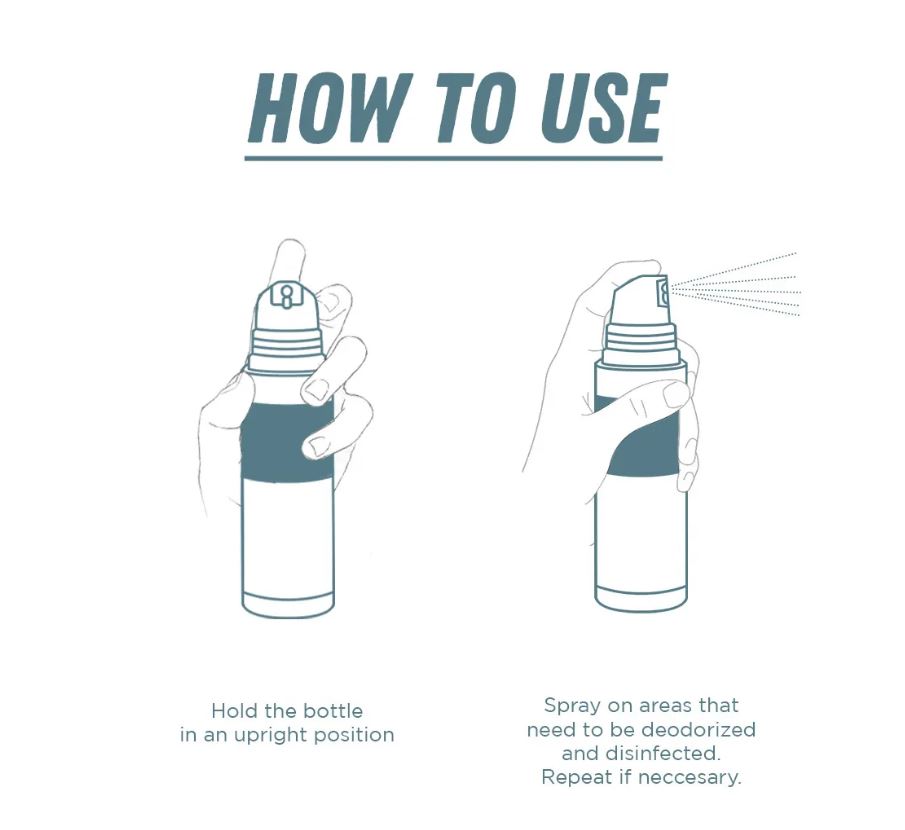 HOW TO USE

Hold the bottle in an upright position

Spray on areas that need to be deodorized and disinfected. Repeat if neccesary.